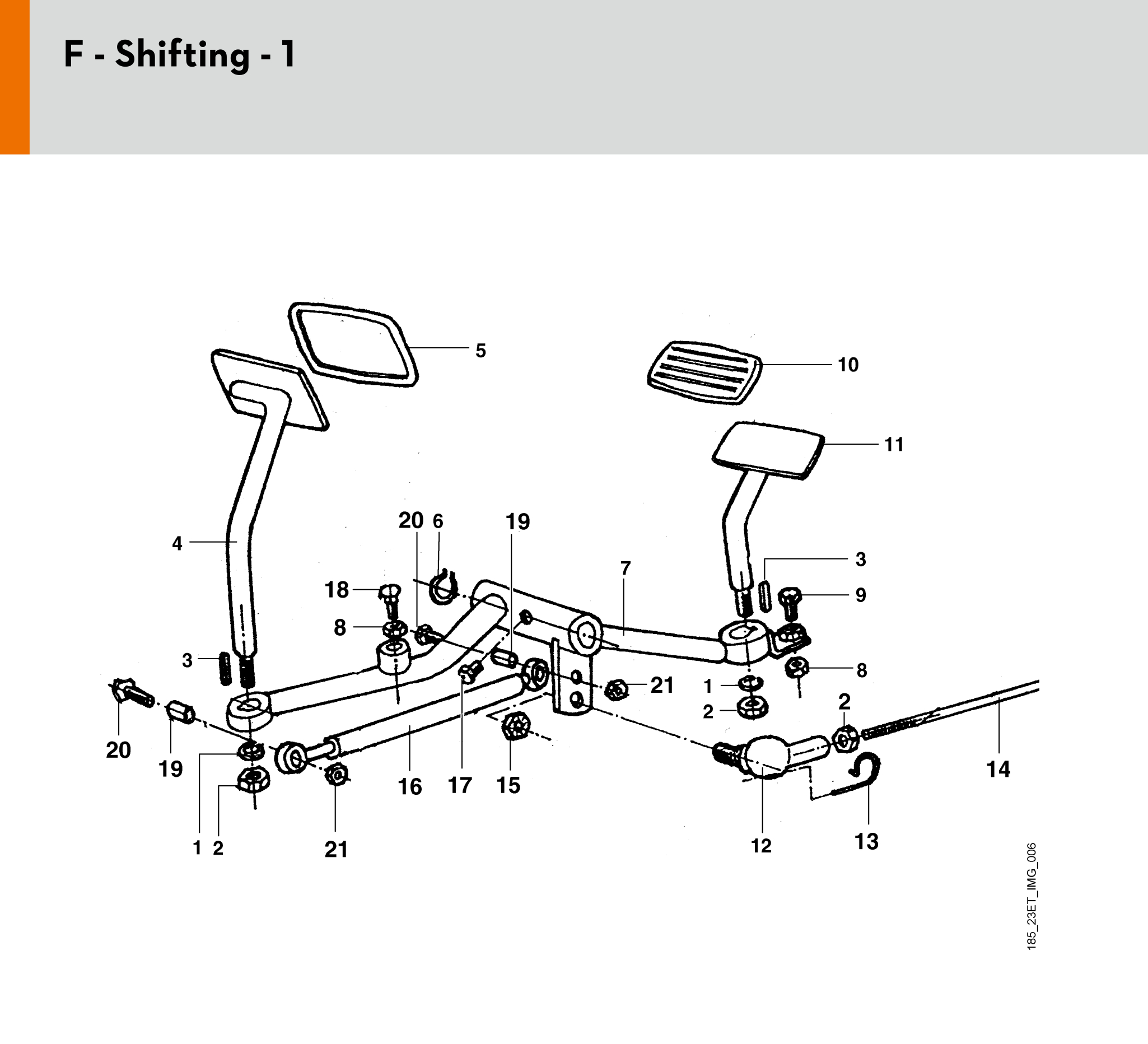 F - Shifting - 1

5
10
11
4
20 6
19
7
3
18
9
8
3
8
21
1
2
2
20
19
16
17
15
14
1 2
21
12
13

185_23ET_IMG_006